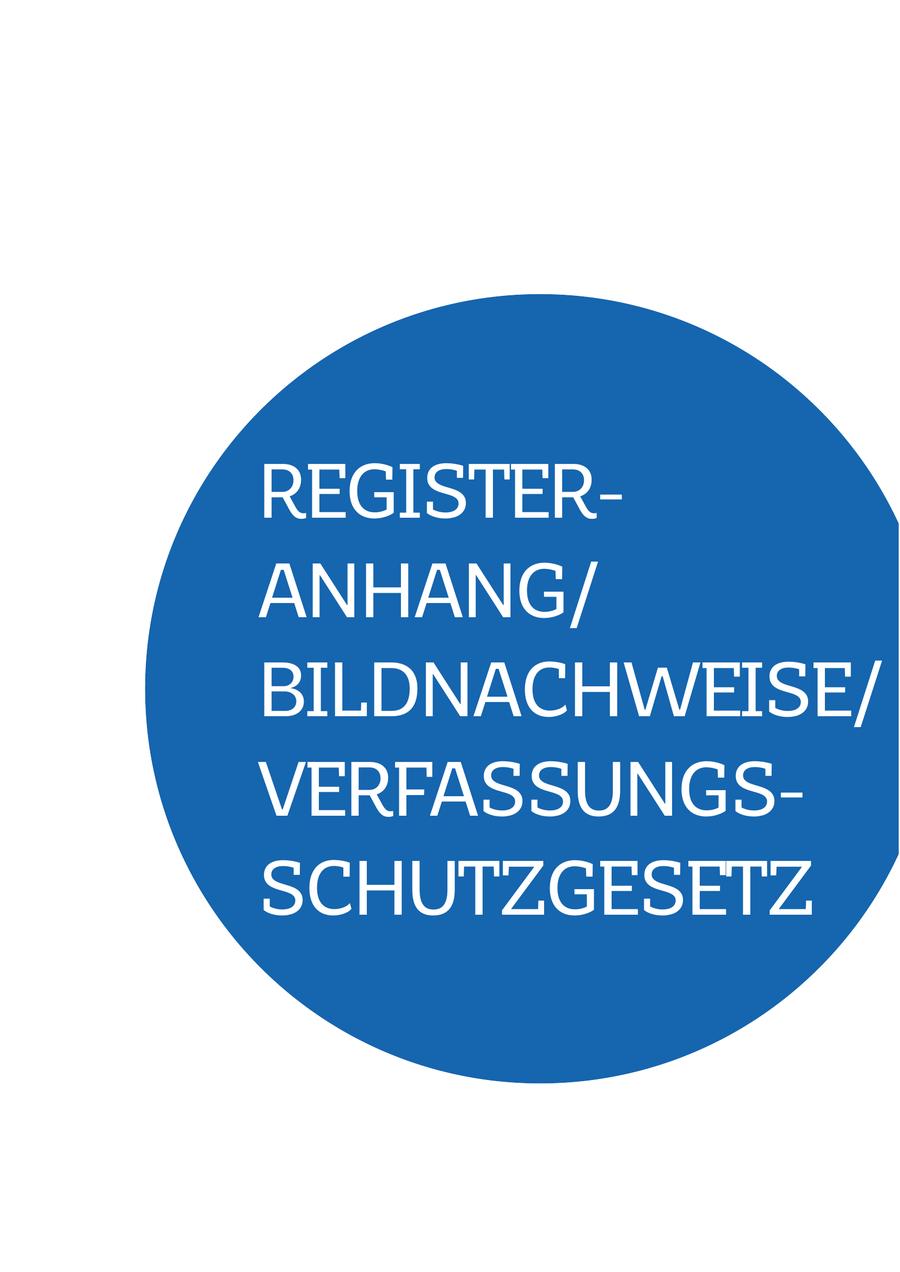 REGISTER-
ANHANG/
BILDNACHWEISE/
VERFASSUNGS-
SCHUTZGESETZ