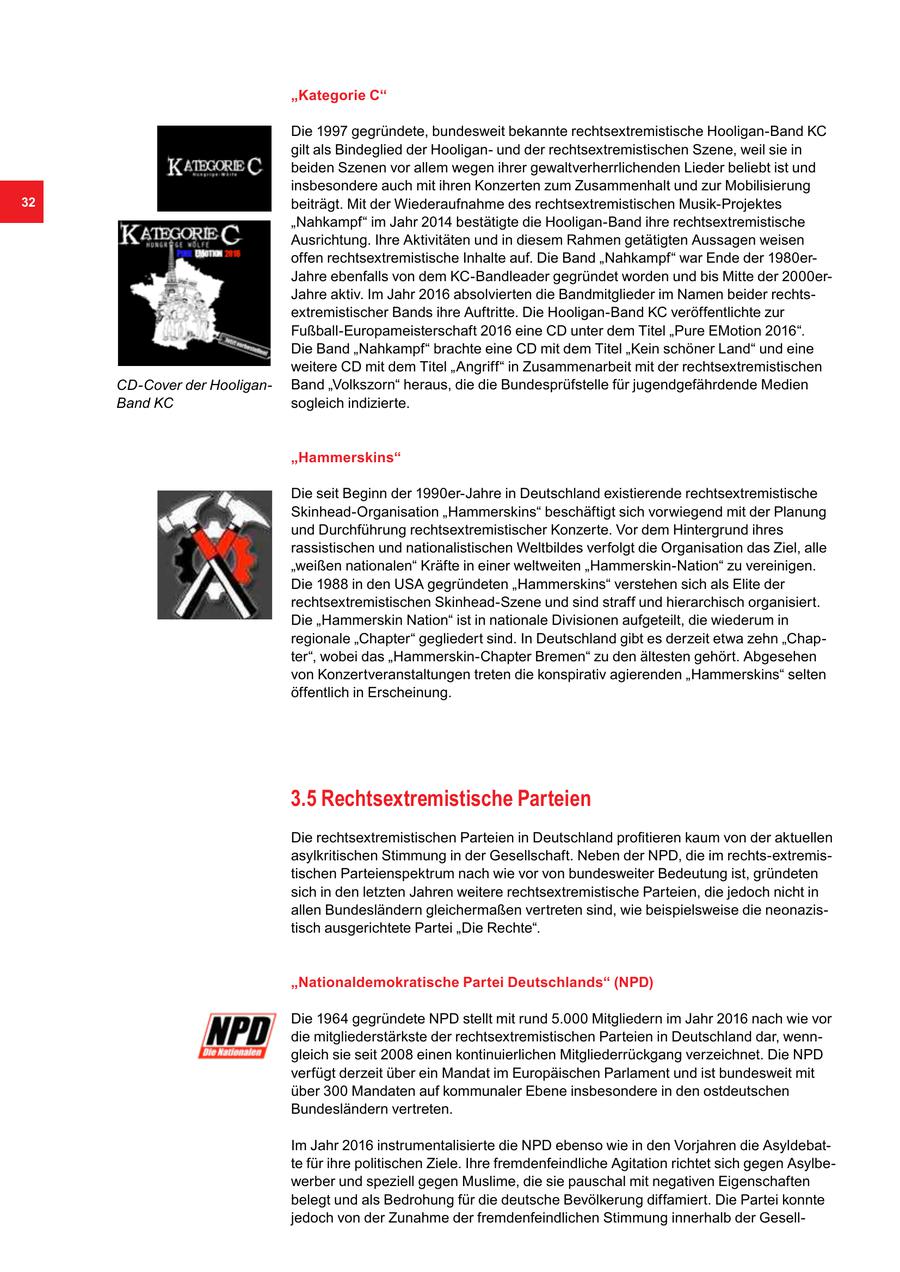 32

„Kategorie C“

KATEGORIE C
Hungrige Wölfe

KATEGORIE C
HUNGRIGE WÖLFE
PURE EMOTION 2016

CD-Cover der Hooligan-Band KC

Die 1997 gegründete, bundesweit bekannte rechtsextremistische Hooligan-Band KC gilt als Bindeglied der Hooligan- und der rechtsextremistischen Szene, weil sie in beiden Szenen vor allem wegen ihrer gewaltverherrlichenden Lieder beliebt ist und insbesondere auch mit ihren Konzerten zum Zusammenhalt und zur Mobilisierung beiträgt. Mit der Wiederaufnahme des rechtsextremistischen Musik-Projektes „Nahkampf“ im Jahr 2014 bestätigte die Hooligan-Band ihre rechtsextremistische Ausrichtung. Ihre Aktivitäten und in diesem Rahmen getätigten Aussagen weisen offen rechtsextremistische Inhalte auf. Die Band „Nahkampf“ war Ende der 1980er-Jahre ebenfalls von dem KC-Bandleader gegründet worden und bis Mitte der 2000er-Jahre aktiv. Im Jahr 2016 absolvierten die Bandmitglieder im Namen beider rechtsextremistischer Bands ihre Auftritte. Die Hooligan-Band KC veröffentlichte zur Fußball-Europameisterschaft 2016 eine CD unter dem Titel „Pure EMotion 2016“. Die Band „Nahkampf“ brachte eine CD mit dem Titel „Kein schöner Land“ und eine weitere CD mit dem Titel „Angriff“ in Zusammenarbeit mit der rechtsextremistischen Band „Volkszorn“ heraus, die die Bundesprüfstelle für jugendgefährdende Medien sogleich indizierte.

„Hammerskins“

Die seit Beginn der 1990er-Jahre in Deutschland existierende rechtsextremistische Skinhead-Organisation „Hammerskins“ beschäftigt sich vorwiegend mit der Planung und Durchführung rechtsextremistischer Konzerte. Vor dem Hintergrund ihres rassistischen und nationalistischen Weltbildes verfolgt die Organisation das Ziel, alle „weißen nationalen“ Kräfte in einer weltweiten „Hammerskin-Nation“ zu vereinigen. Die 1988 in den USA gegründeten „Hammerskins“ verstehen sich als Elite der rechtsextremistischen Skinhead-Szene und sind straff und hierarchisch organisiert. Die „Hammerskin Nation“ ist in nationale Divisionen aufgeteilt, die wiederum in regionale „Chapter“ gegliedert sind. In Deutschland gibt es derzeit etwa zehn „Chapter“, wobei das „Hammerskin-Chapter Bremen“ zu den ältesten gehört. Abgesehen von Konzertveranstaltungen treten die konspirativ agierenden „Hammerskins“ selten öffentlich in Erscheinung.

3.5 Rechtsextremistische Parteien

Die rechtsextremistischen Parteien in Deutschland profitieren kaum von der aktuellen asylkritischen Stimmung in der Gesellschaft. Neben der NPD, die im rechts-extremistischen Parteienspektrum nach wie vor von bundesweiter Bedeutung ist, gründeten sich in den letzten Jahren weitere rechtsextremistische Parteien, die jedoch nicht in allen Bundesländern gleichermaßen vertreten sind, wie beispielsweise die neonazistisch ausgerichtete Partei „Die Rechte“.

„Nationaldemokratische Partei Deutschlands“ (NPD)

NPD
Die Nationalen

Die 1964 gegründete NPD stellt mit rund 5.000 Mitgliedern im Jahr 2016 nach wie vor die mitgliederstärkste der rechtsextremistischen Parteien in Deutschland dar, wenngleich sie seit 2008 einen kontinuierlichen Mitgliederrückgang verzeichnet. Die NPD verfügt derzeit über ein Mandat im Europäischen Parlament und ist bundesweit mit über 300 Mandaten auf kommunaler Ebene insbesondere in den ostdeutschen Bundesländern vertreten.

Im Jahr 2016 instrumentalisierte die NPD ebenso wie in den Vorjahren die Asyldebatte für ihre politischen Ziele. Ihre fremdenfeindliche Agitation richtet sich gegen Asylbewerber und speziell gegen Muslime, die sie pauschal mit negativen Eigenschaften belegt und als Bedrohung für die deutsche Bevölkerung diffamiert. Die Partei konnte jedoch von der Zunahme der fremdenfeindlichen Stimmung innerhalb der Gesell-